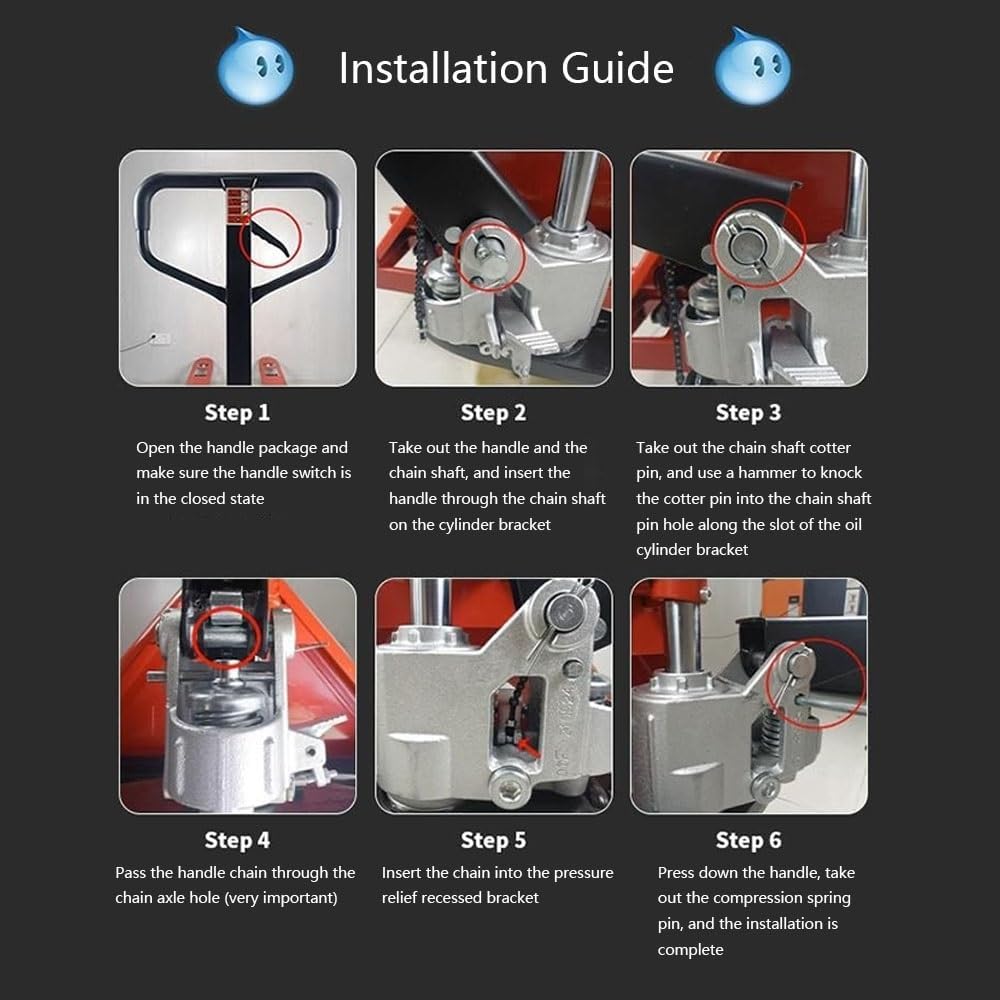 Installation Guide

Step 1
Open the handle package and make sure the handle switch is in the closed state

Step 2
Take out the handle and the chain shaft, and insert the handle through the chain shaft on the cylinder bracket

Step 3
Take out the chain shaft cotter pin, and use a hammer to knock the cotter pin into the chain shaft pin hole along the slot of the oil cylinder bracket

Step 4
Pass the handle chain through the chain axle hole (very important)

Step 5
Insert the chain into the pressure relief recessed bracket

Step 6
Press down the handle, take out the compression spring pin, and the installation is complete