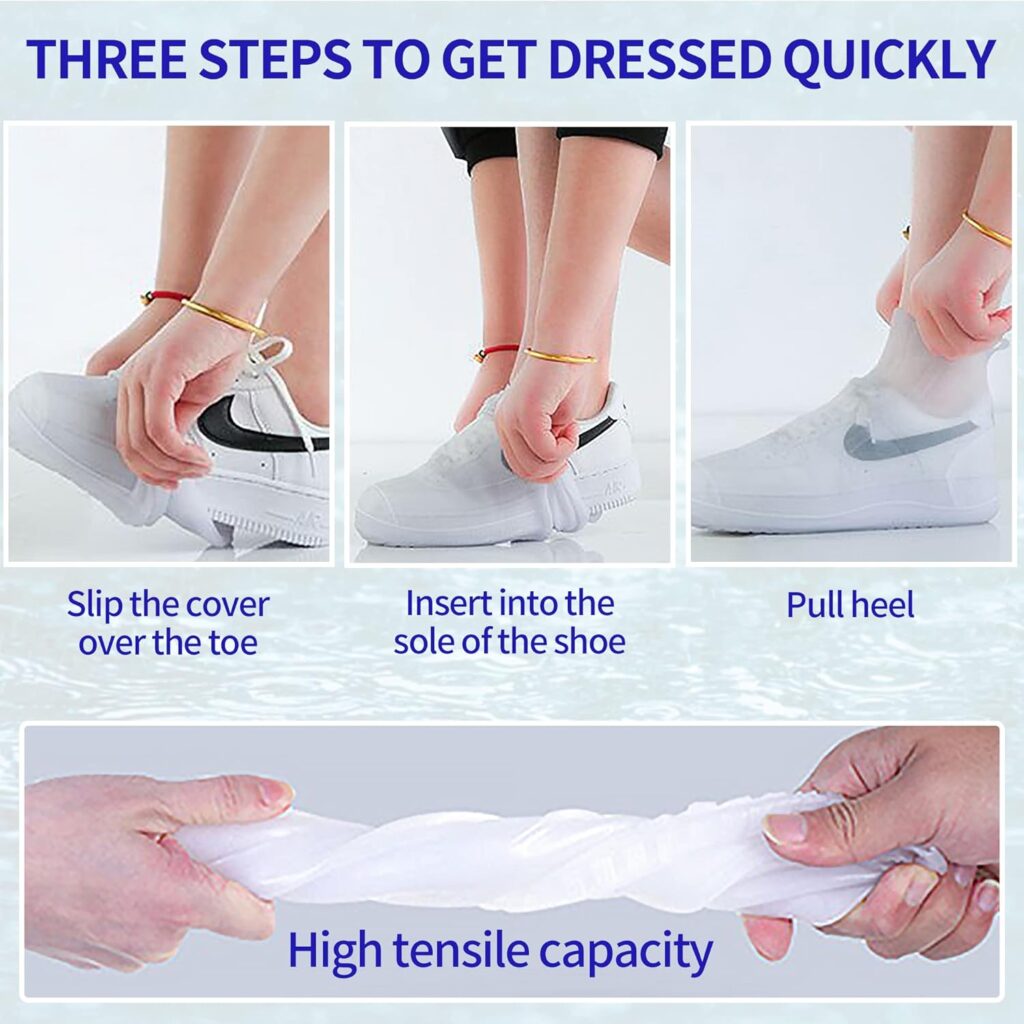 THREE STEPS TO GET DRESSED QUICKLY

Slip the cover over the toe

Insert into the sole of the shoe

Pull heel

High tensile capacity